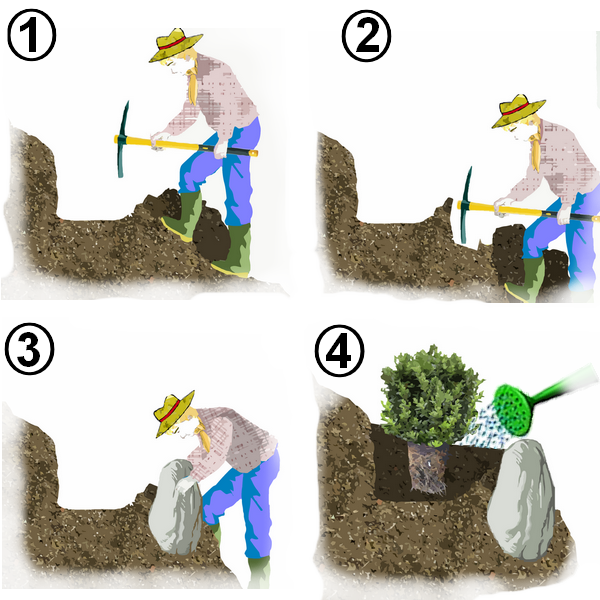 ①
②
③
④