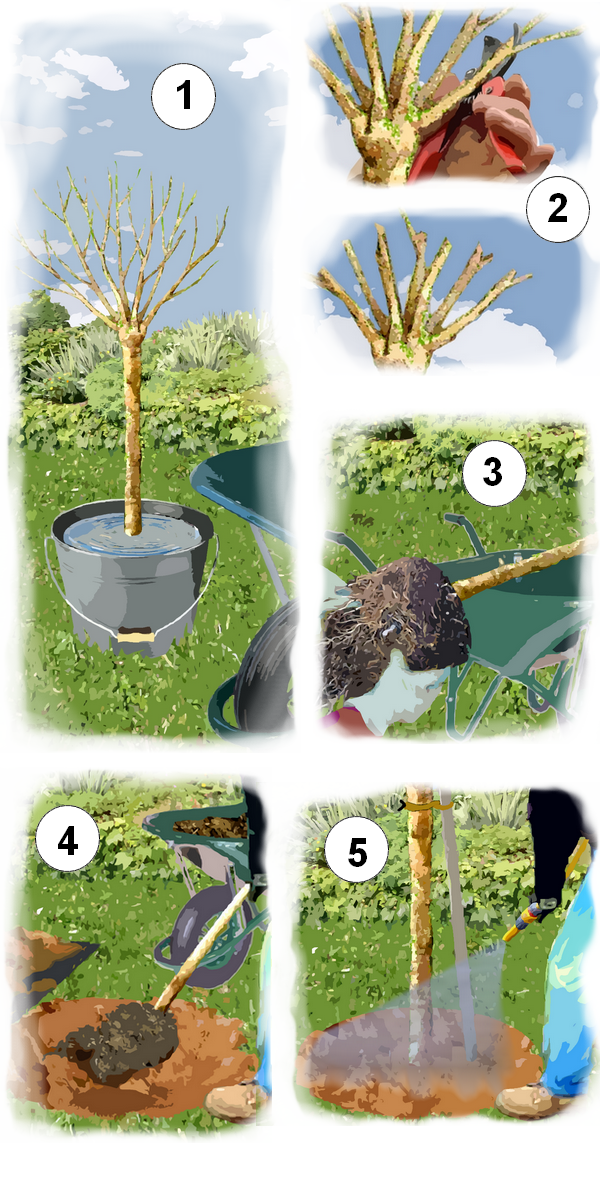 1

2

3

4

5