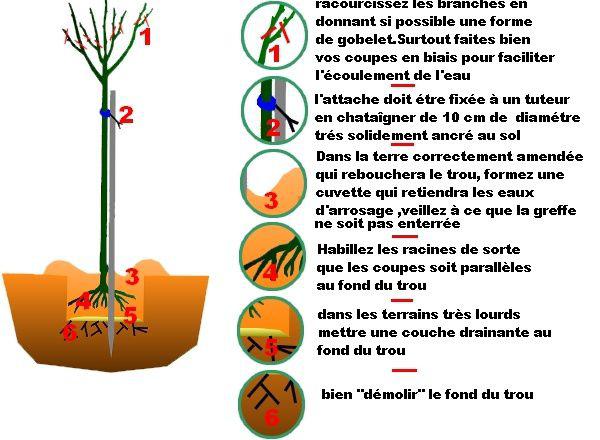 1

2

3

4

5

6

1

racourcissez les branches en donnant si possible une forme de gobelet.Surtout faites bien vos coupes en biais pour faciliter l'écoulement de l'eau

2

l'attache doit étre fixée à un tuteur en chataîgner de 10 cm de diamétre trés solidement ancré au sol

3

Dans la terre correctement amendée qui rebouchera le trou, formez une cuvette qui retiendra les eaux d'arrosage ,veillez à ce que la greffe ne soit pas enterrée

4

Habillez les racines de sorte que les coupes soit parallèles au fond du trou

5

dans les terrains très lourds mettre une couche drainante au fond du trou

6

bien "démolir" le fond du trou