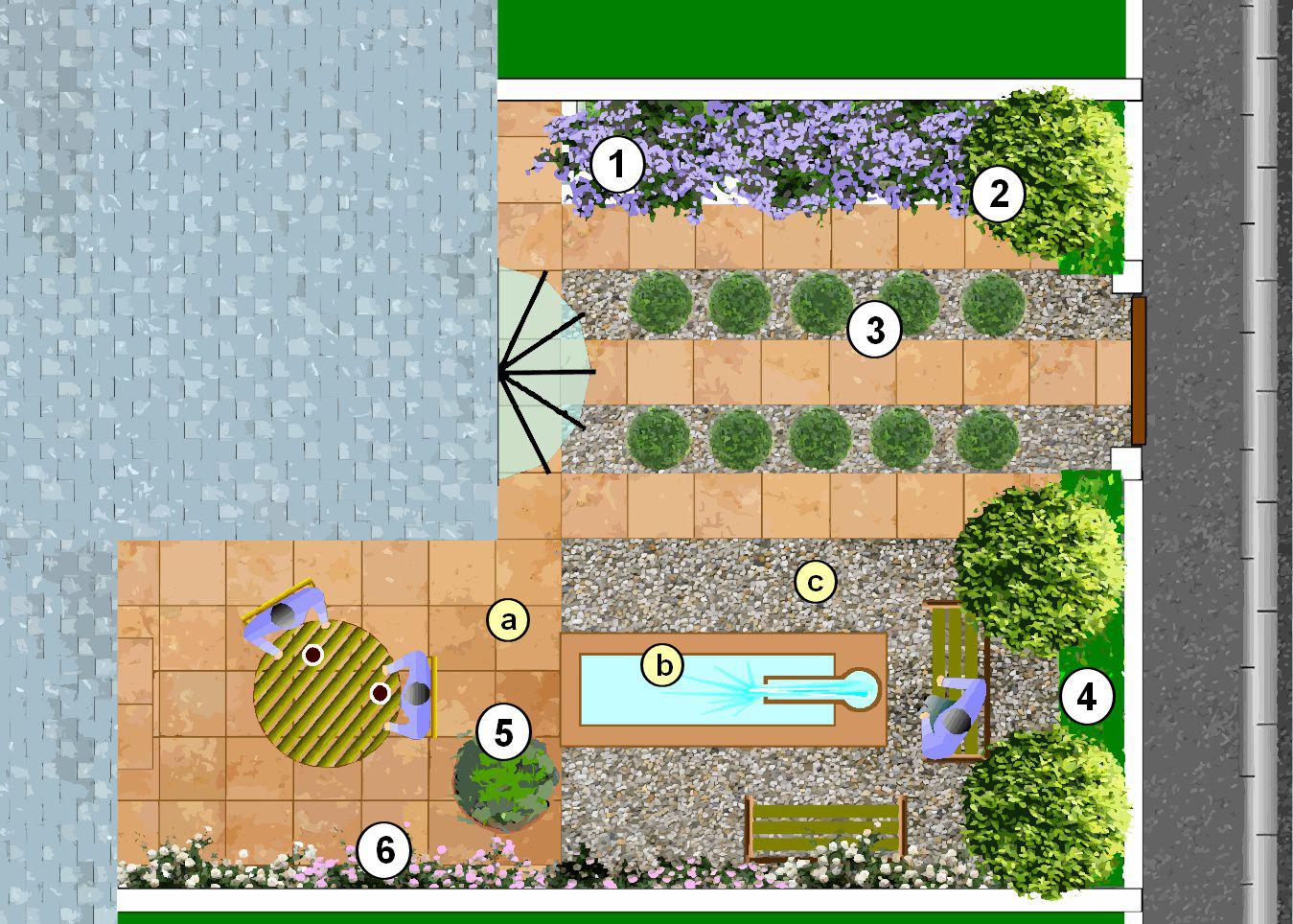 1
2
3
c
a
b
4
5
6