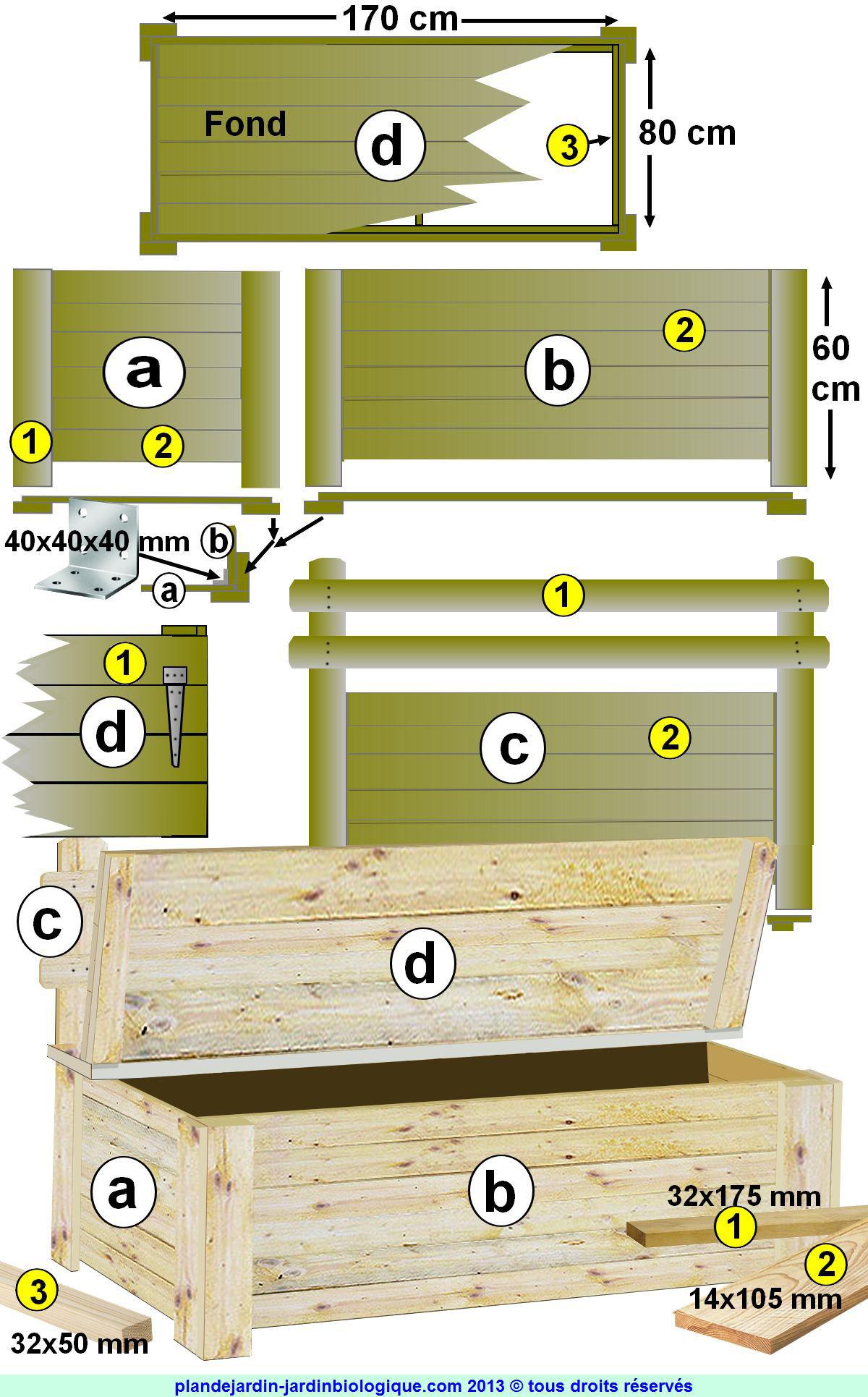 170 cm

Fond

d

3

80 cm

a

1

2

b

2

60 cm

40x40x40 mm

b

a

1

1

d

c

2

c

d

a

b

32x175 mm

1

2

14x105 mm

3

32x50 mm

plandejardin-jardinbiologique.com 2013 © tous droits réservés